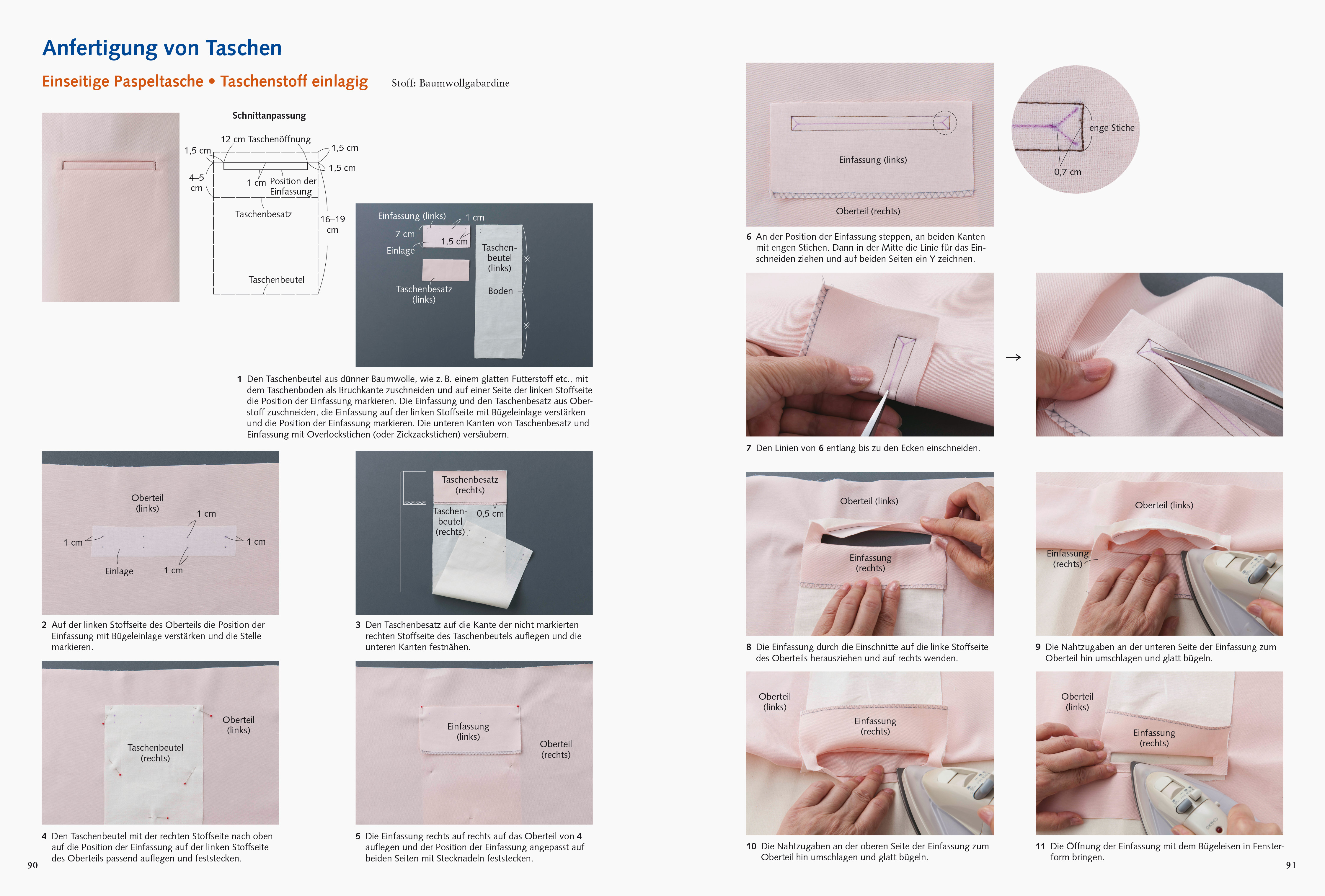 Anfertigung von Taschen

Einseitige Paspeltasche • Taschenstoff einlagig

Stoff: Baumwollgabardine

Schnittanpassung

12 cm Taschenöffnung
1,5 cm
1,5 cm
1,5 cm
4–5 cm
1 cm
Position der Einfassung
Taschenbesatz
16–19 cm
Taschenbeutel

Einfassung (links)
1 cm
7 cm
1,5 cm
Einlage
Taschenbeutel (links)
Taschenbesatz (links)
Boden

1 Den Taschenbeutel aus dünner Baumwolle, wie z. B. einem glatten Futterstoff etc., mit dem Taschenboden als Bruchkante zuschneiden und auf einer Seite der linken Stoffseite die Position der Einfassung markieren. Die Einfassung und den Taschenbesatz aus Oberstoff zuschneiden, die Einfassung auf der linken Stoffseite mit Bügeleinlage verstärken und die Position der Einfassung markieren. Die unteren Kanten von Taschenbesatz und Einfassung mit Overlockstichen (oder Zickzackstichen) versäubern.

Oberteil (links)
1 cm
1 cm
1 cm
Einlage
1 cm

2 Auf der linken Stoffseite des Oberteils die Position der Einfassung mit Bügeleinlage verstärken und die Stelle markieren.

Taschenbesatz (rechts)
Taschenbeutel (rechts)
0,5 cm

3 Den Taschenbesatz auf die Kante der nicht markierten rechten Stoffseite des Taschenbeutels auflegen und die unteren Kanten festnähen.

Oberteil (links)
Taschenbeutel (rechts)

4 Den Taschenbeutel mit der rechten Stoffseite nach oben auf die Position der Einfassung auf der linken Stoffseite des Oberteils passend auflegen und feststecken.

Einfassung (links)
Oberteil (rechts)

5 Die Einfassung rechts auf rechts auf das Oberteil von 4 auflegen und der Position der Einfassung angepasst auf beiden Seiten mit Stecknadeln feststecken.

90

Einfassung (links)
Oberteil (rechts)
enge Stiche
0,7 cm

6 An der Position der Einfassung steppen, an beiden Kanten mit engen Stichen. Dann in der Mitte die Linie für das Einschneiden ziehen und auf beiden Seiten ein Y zeichnen.

→

7 Den Linien von 6 entlang bis zu den Ecken einschneiden.

Oberteil (links)
Einfassung (rechts)

8 Die Einfassung durch die Einschnitte auf die linke Stoffseite des Oberteils herausziehen und auf rechts wenden.

Oberteil (links)
Einfassung (rechts)

9 Die Nahtzugaben an der unteren Seite der Einfassung zum Oberteil hin umschlagen und glatt bügeln.

Oberteil (links)
Einfassung (rechts)

10 Die Nahtzugaben an der oberen Seite der Einfassung zum Oberteil hin umschlagen und glatt bügeln.

Oberteil (links)
Einfassung (rechts)

11 Die Öffnung der Einfassung mit dem Bügeleisen in Fensterform bringen.

91