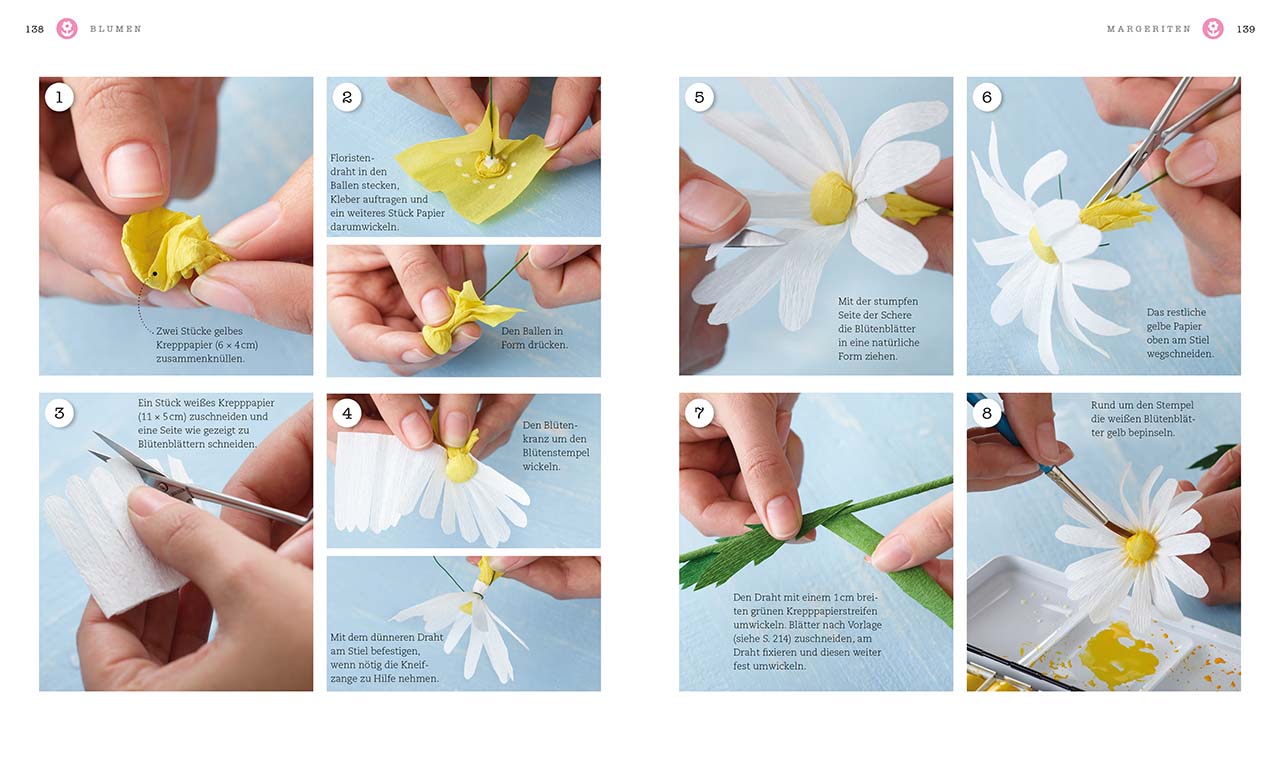 138 BLUMEN

1

Zwei Stücke gelbes Krepppapier (6 × 4 cm) zusammenknüllen.

2

Floristendraht in den Ballen stecken, Kleber auftragen und ein weiteres Stück Papier darumwickeln.

Den Ballen in Form drücken.

3

Ein Stück weißes Krepppapier (11 × 5 cm) zuschneiden und eine Seite wie gezeigt zu Blütenblättern schneiden.

4

Den Blütenkranz um den Blütenstempel wickeln.

Mit dem dünneren Draht am Stiel befestigen, wenn nötig die Kneifzange zu Hilfe nehmen.

MARGERITEN 139

5

Mit der stumpfen Seite der Schere die Blütenblätter in eine natürliche Form ziehen.

6

Das restliche gelbe Papier oben am Stiel wegschneiden.

7

Den Draht mit einem 1 cm breiten grünen Krepppapierstreifen umwickeln. Blätter nach Vorlage (siehe S. 214) zuschneiden, am Draht fixieren und diesen weiter fest umwickeln.

8

Rund um den Stempel die weißen Blütenblätter gelb bepinseln.