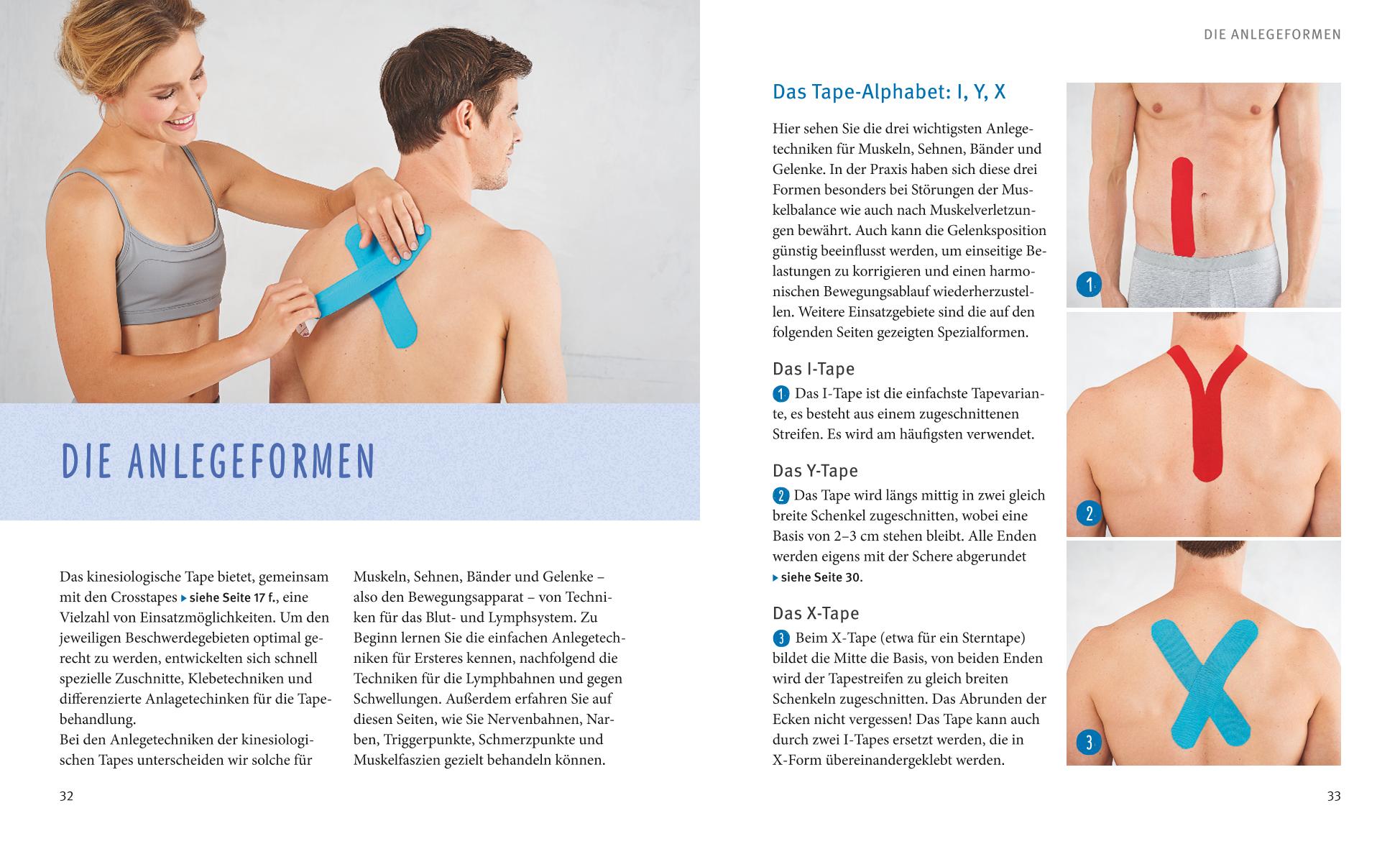 DIE ANLEGEFORMEN

Das kinesiologische Tape bietet, gemeinsam mit den Crosstapes ▸ siehe Seite 17 f., eine Vielzahl von Einsatzmöglichkeiten. Um den jeweiligen Beschwerdegebieten optimal gerecht zu werden, entwickelten sich schnell spezielle Zuschnitte, Klebetechniken und differenzierte Anlagetechinken für die Tapebehandlung.
Bei den Anlegetechniken der kinesiologischen Tapes unterscheiden wir solche für Muskeln, Sehnen, Bänder und Gelenke – also den Bewegungsapparat – von Techniken für das Blut- und Lymphsystem. Zu Beginn lernen Sie die einfachen Anlegetechniken für Ersteres kennen, nachfolgend die Techniken für die Lymphbahnen und gegen Schwellungen. Außerdem erfahren Sie auf diesen Seiten, wie Sie Nervenbahnen, Narben, Triggerpunkte, Schmerzpunkte und Muskelfaszien gezielt behandeln können.

32

DIE ANLEGEFORMEN

Das Tape-Alphabet: I, Y, X

Hier sehen Sie die drei wichtigsten Anlegetechniken für Muskeln, Sehnen, Bänder und Gelenke. In der Praxis haben sich diese drei Formen besonders bei Störungen der Muskelbalance wie auch nach Muskelverletzungen bewährt. Auch kann die Gelenksposition günstig beeinflusst werden, um einseitige Belastungen zu korrigieren und einen harmonischen Bewegungsablauf wiederherzustellen. Weitere Einsatzgebiete sind die auf den folgenden Seiten gezeigten Spezialformen.

Das I-Tape

1 Das I-Tape ist die einfachste Tapevariante, es besteht aus einem zugeschnittenen Streifen. Es wird am häufigsten verwendet.

Das Y-Tape

2 Das Tape wird längs mittig in zwei gleich breite Schenkel zugeschnitten, wobei eine Basis von 2–3 cm stehen bleibt. Alle Enden werden eigens mit der Schere abgerundet ▸ siehe Seite 30.

Das X-Tape

3 Beim X-Tape (etwa für ein Sterntape) bildet die Mitte die Basis, von beiden Enden wird der Tapestreifen zu gleich breiten Schenkeln zugeschnitten. Das Abrunden der Ecken nicht vergessen! Das Tape kann auch durch zwei I-Tapes ersetzt werden, die in X-Form übereinandergeklebt werden.

1

2

3

33