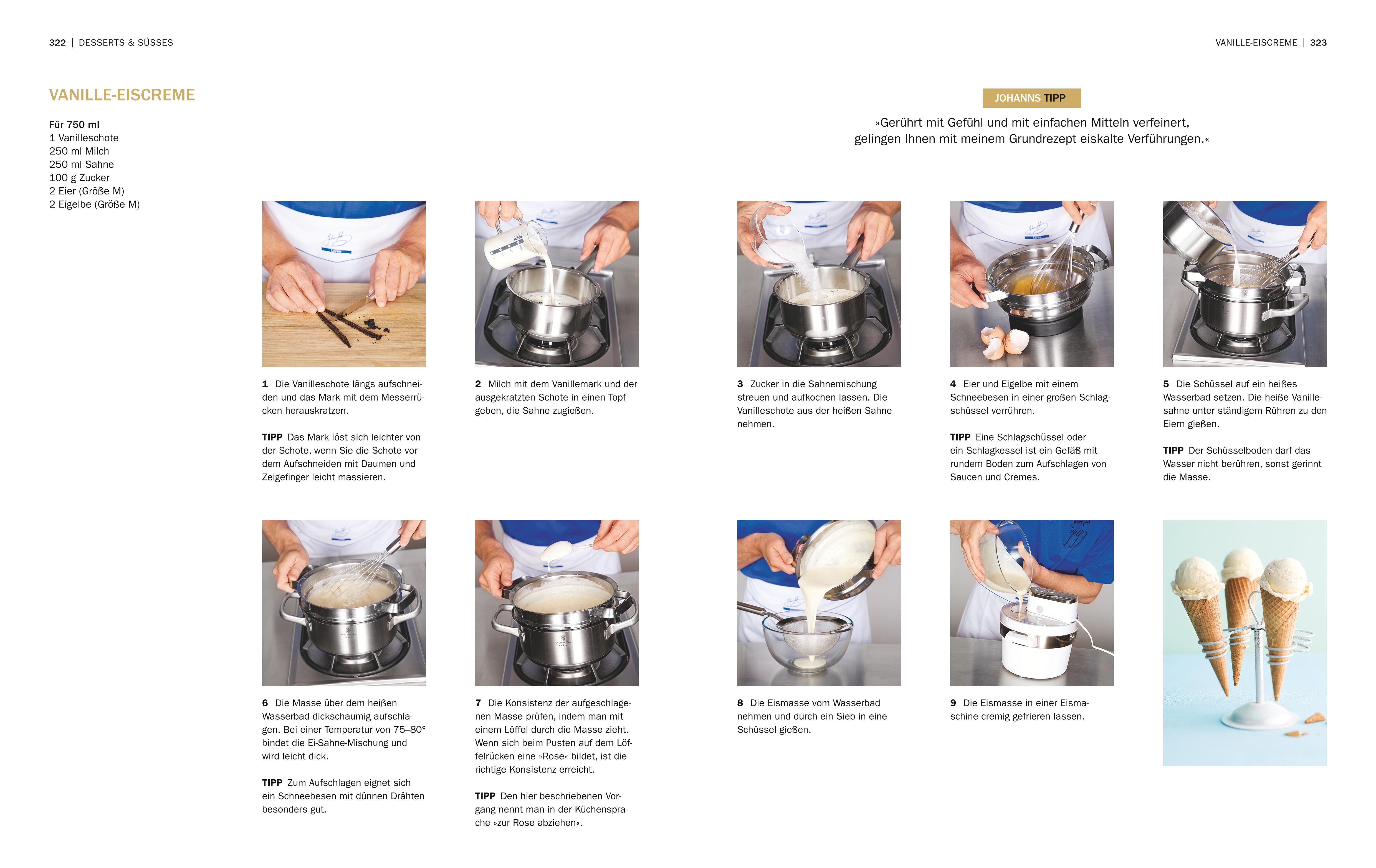 322 | DESSERTS & SÜSSES

VANILLE-EISCREME | 323

VANILLE-EISCREME

Für 750 ml
1 Vanilleschote
250 ml Milch
250 ml Sahne
100 g Zucker
2 Eier (Größe M)
2 Eigelbe (Größe M)

JOHANNS TIPP

»Gerührt mit Gefühl und mit einfachen Mitteln verfeinert, gelingen Ihnen mit meinem Grundrezept eiskalte Verführungen.«

1 Die Vanilleschote längs aufschneiden und das Mark mit dem Messerrücken herauskratzen.

TIPP Das Mark löst sich leichter von der Schote, wenn Sie die Schote vor dem Aufschneiden mit Daumen und Zeigefinger leicht massieren.

2 Milch mit dem Vanillemark und der ausgekratzten Schote in einen Topf geben, die Sahne zugießen.

3 Zucker in die Sahnemischung streuen und aufkochen lassen. Die Vanilleschote aus der heißen Sahne nehmen.

4 Eier und Eigelbe mit einem Schneebesen in einer großen Schlagschüssel verrühren.

TIPP Eine Schlagschüssel oder ein Schlagkessel ist ein Gefäß mit rundem Boden zum Aufschlagen von Saucen und Cremes.

5 Die Schüssel auf ein heißes Wasserbad setzen. Die heiße Vanillesahne unter ständigem Rühren zu den Eiern gießen.

TIPP Der Schüsselboden darf das Wasser nicht berühren, sonst gerinnt die Masse.

6 Die Masse über dem heißen Wasserbad dickschaumig aufschlagen. Bei einer Temperatur von 75–80° bindet die Ei-Sahne-Mischung und wird leicht dick.

TIPP Zum Aufschlagen eignet sich ein Schneebesen mit dünnen Drähten besonders gut.

7 Die Konsistenz der aufgeschlagenen Masse prüfen, indem man mit einem Löffel durch die Masse zieht. Wenn sich beim Pusten auf dem Löffelrücken eine »Rose« bildet, ist die richtige Konsistenz erreicht.

TIPP Den hier beschriebenen Vorgang nennt man in der Küchensprache »zur Rose abziehen«.

8 Die Eismasse vom Wasserbad nehmen und durch ein Sieb in eine Schüssel gießen.

9 Die Eismasse in einer Eismaschine cremig gefrieren lassen.