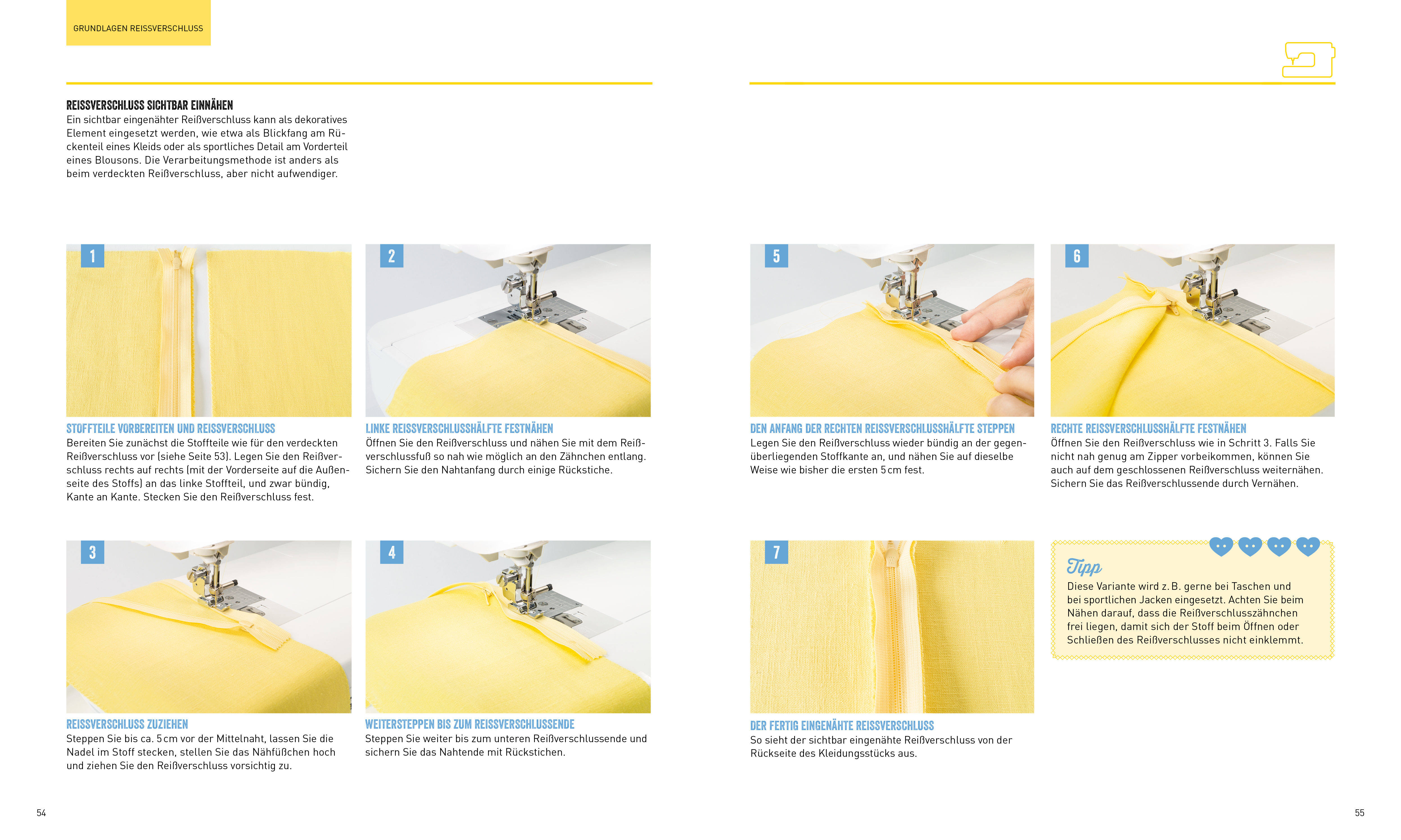 GRUNDLAGEN REISSVERSCHLUSS

REISSVERSCHLUSS SICHTBAR EINNÄHEN
Ein sichtbar eingenähter Reißverschluss kann als dekoratives Element eingesetzt werden, wie etwa als Blickfang am Rückenteil eines Kleids oder als sportliches Detail am Vorderteil eines Blousons. Die Verarbeitungsmethode ist anders als beim verdeckten Reißverschluss, aber nicht aufwendiger.

1

STOFFTEILE VORBEREITEN UND REISSVERSCHLUSS
Bereiten Sie zunächst die Stoffteile wie für den verdeckten Reißverschluss vor (siehe Seite 53). Legen Sie den Reißverschluss rechts auf rechts (mit der Vorderseite auf die Außenseite des Stoffs) an das linke Stoffteil, und zwar bündig, Kante an Kante. Stecken Sie den Reißverschluss fest.

2

LINKE REISSVERSCHLUSSHÄLFTE FESTNÄHEN
Öffnen Sie den Reißverschluss und nähen Sie mit dem Reißverschlussfuß so nah wie möglich an den Zähnchen entlang. Sichern Sie den Nahtanfang durch einige Rückstiche.

3

REISSVERSCHLUSS ZUZIEHEN
Steppen Sie bis ca. 5 cm vor der Mittelnaht, lassen Sie die Nadel im Stoff stecken, stellen Sie das Nähfüßchen hoch und ziehen Sie den Reißverschluss vorsichtig zu.

4

WEITERSTEPPEN BIS ZUM REISSVERSCHLUSSENDE
Steppen Sie weiter bis zum unteren Reißverschlussende und sichern Sie das Nahtende mit Rückstichen.

54

5

DEN ANFANG DER RECHTEN REISSVERSCHLUSSHÄLFTE STEPPEN
Legen Sie den Reißverschluss wieder bündig an der gegenüberliegenden Stoffkante an, und nähen Sie auf dieselbe Weise wie bisher die ersten 5 cm fest.

6

RECHTE REISSVERSCHLUSSHÄLFTE FESTNÄHEN
Öffnen Sie den Reißverschluss wie in Schritt 3. Falls Sie nicht nah genug am Zipper vorbeikommen, können Sie auch auf dem geschlossenen Reißverschluss weiternähen. Sichern Sie das Reißverschlussende durch Vernähen.

7

DER FERTIG EINGENÄHTE REISSVERSCHLUSS
So sieht der sichtbar eingenähte Reißverschluss von der Rückseite des Kleidungsstücks aus.

Tipp
Diese Variante wird z. B. gerne bei Taschen und bei sportlichen Jacken eingesetzt. Achten Sie beim Nähen darauf, dass die Reißverschlusszähnchen frei liegen, damit sich der Stoff beim Öffnen oder Schließen des Reißverschlusses nicht einklemmt.

55