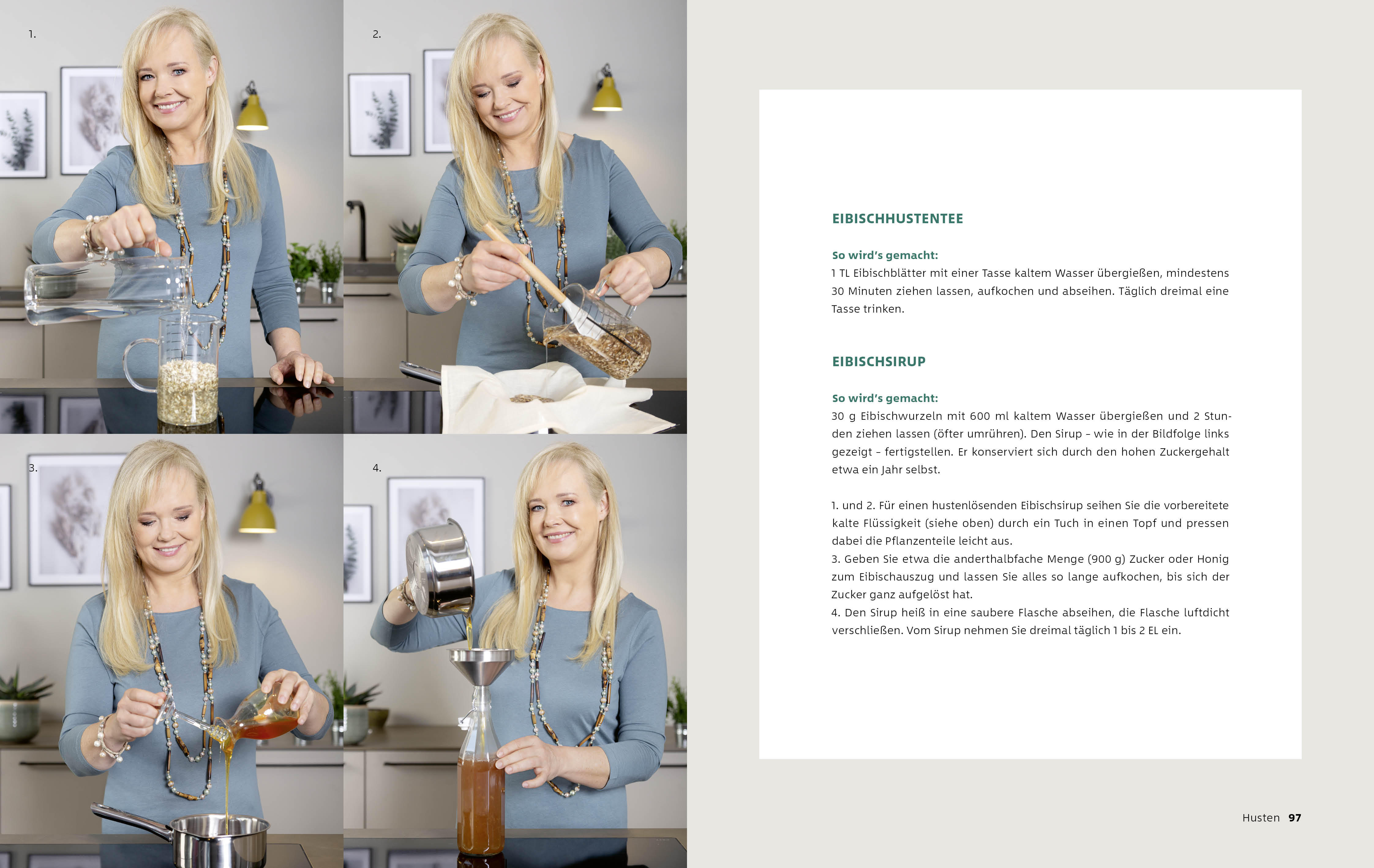 1.

2.

3.

4.

EIBISCHHUSTENTEE

So wird's gemacht:
1 TL Eibischblätter mit einer Tasse kaltem Wasser übergießen, mindestens 30 Minuten ziehen lassen, aufkochen und abseihen. Täglich dreimal eine Tasse trinken.

EIBISCHSIRUP

So wird's gemacht:
30 g Eibischwurzeln mit 600 ml kaltem Wasser übergießen und 2 Stunden ziehen lassen (öfter umrühren). Den Sirup – wie in der Bildfolge links gezeigt – fertigstellen. Er konserviert sich durch den hohen Zuckergehalt etwa ein Jahr selbst.

1. und 2. Für einen hustenlösenden Eibischsirup seihen Sie die vorbereitete kalte Flüssigkeit (siehe oben) durch ein Tuch in einen Topf und pressen dabei die Pflanzenteile leicht aus.
3. Geben Sie etwa die anderthalbfache Menge (900 g) Zucker oder Honig zum Eibischauszug und lassen Sie alles so lange aufkochen, bis sich der Zucker ganz aufgelöst hat.
4. Den Sirup heiß in eine saubere Flasche abseihen, die Flasche luftdicht verschließen. Vom Sirup nehmen Sie dreimal täglich 1 bis 2 EL ein.

Husten 97