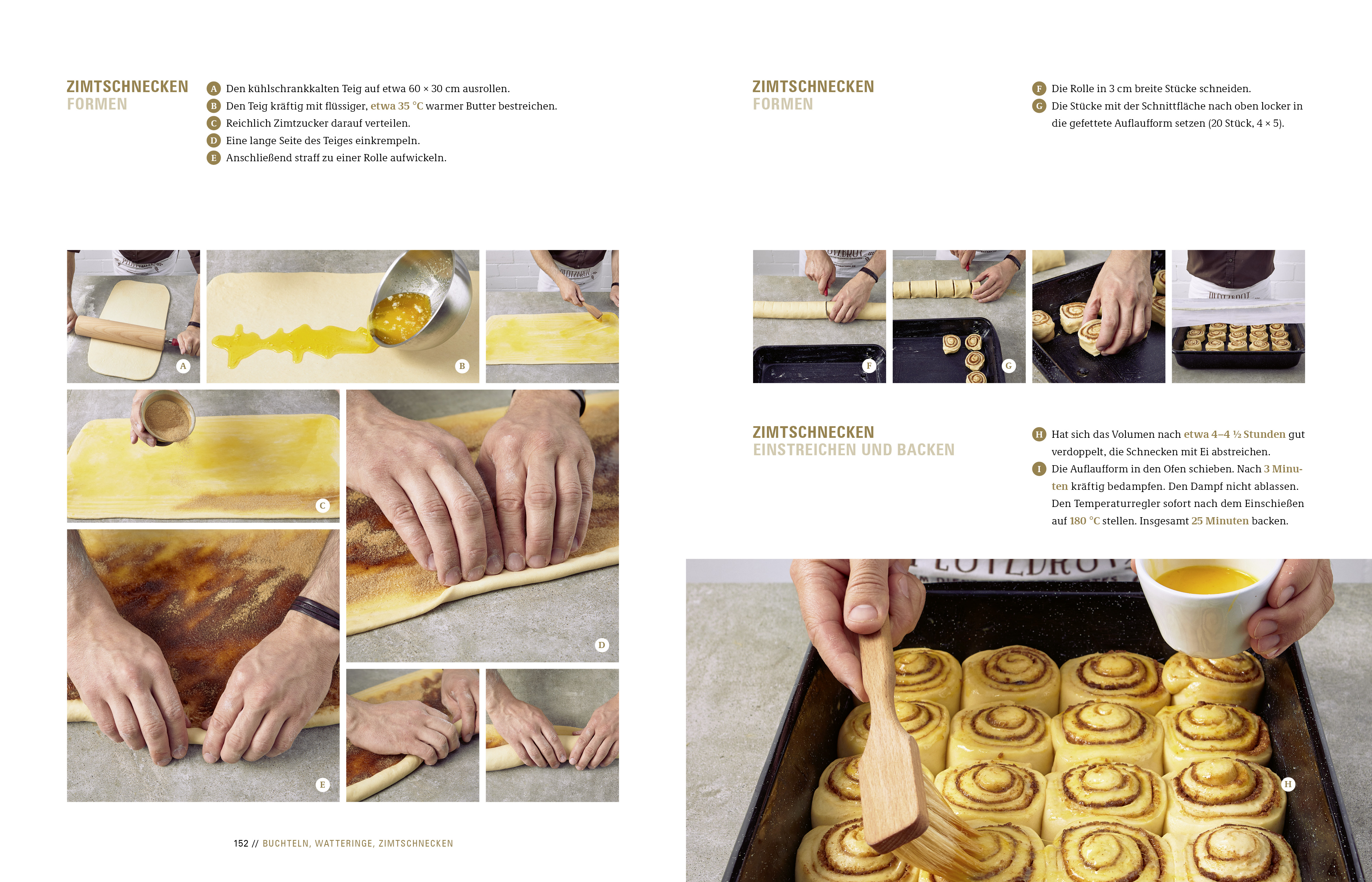 ZIMTSCHNECKEN
FORMEN

A Den kühlschrankkalten Teig auf etwa 60 × 30 cm ausrollen.
B Den Teig kräftig mit flüssiger, etwa 35 °C warmer Butter bestreichen.
C Reichlich Zimtzucker darauf verteilen.
D Eine lange Seite des Teiges einkrempeln.
E Anschließend straff zu einer Rolle aufwickeln.

A

B

C

D

E

152 // BUCHTELN, WATTERINGE, ZIMTSCHNECKEN

ZIMTSCHNECKEN
FORMEN

F Die Rolle in 3 cm breite Stücke schneiden.
G Die Stücke mit der Schnittfläche nach oben locker in die gefettete Auflaufform setzen (20 Stück, 4 × 5).

F

G

ZIMTSCHNECKEN
EINSTREICHEN UND BACKEN

H Hat sich das Volumen nach etwa 4–4 ½ Stunden gut verdoppelt, die Schnecken mit Ei abstreichen.
I Die Auflaufform in den Ofen schieben. Nach 3 Minuten kräftig bedampfen. Den Dampf nicht ablassen. Den Temperaturregler sofort nach dem Einschießen auf 180 °C stellen. Insgesamt 25 Minuten backen.

H